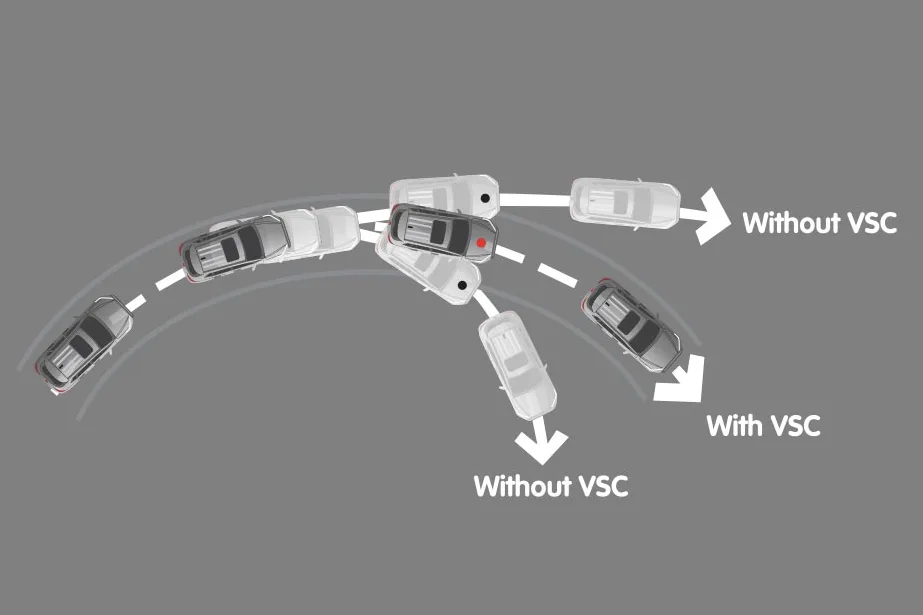 Without VSC

With VSC

Without VSC